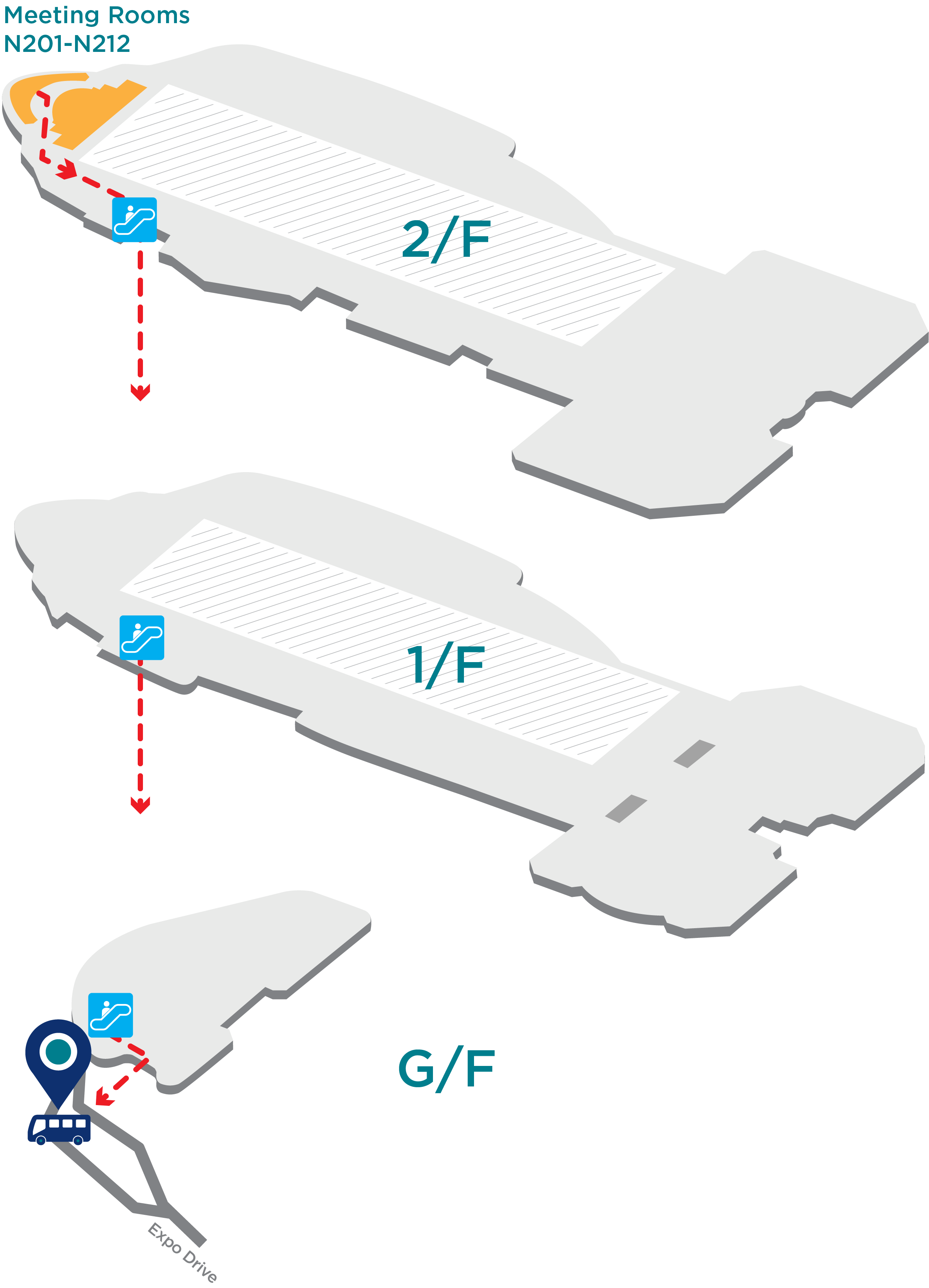 Meeting Rooms
N201-N212

2/F

1/F

G/F

Expo Drive